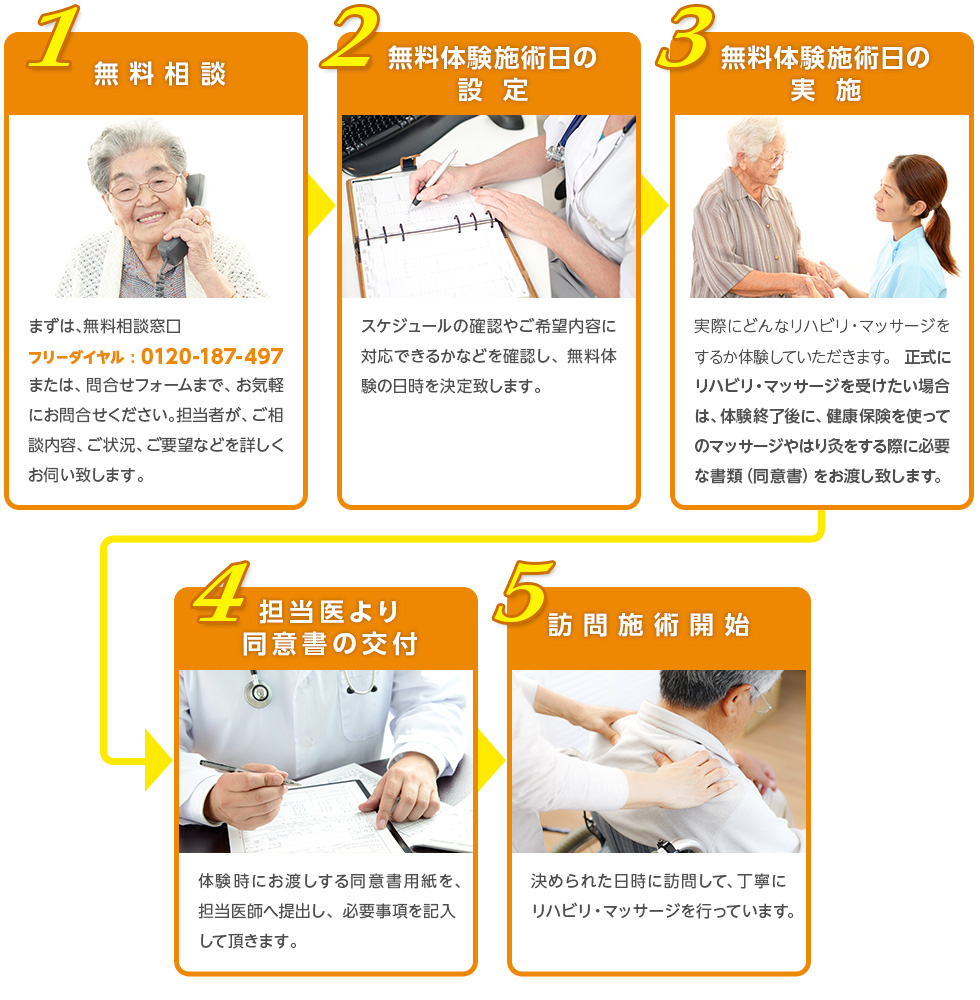 1 無料相談

まずは、無料相談窓口
フリーダイヤル：0120-187-497
または、問合せフォームまで、お気軽にお問合せください。担当者が、ご相談内容、ご状況、ご要望などを詳しくお伺い致します。

2 無料体験施術日の設定

スケジュールの確認やご希望内容に対応できるかなどを確認し、無料体験の日時を決定致します。

3 無料体験施術日の実施

実際にどんなリハビリ・マッサージをするか体験していただきます。 正式にリハビリ・マッサージを受けたい場合は、体験終了後に、健康保険を使ってのマッサージやはり灸をする際に必要な書類（同意書）をお渡し致します。

4 担当医より同意書の交付

体験時にお渡しする同意書用紙を、担当医師へ提出し、必要事項を記入して頂きます。

5 訪問施術開始

決められた日時に訪問して、丁寧にリハビリ・マッサージを行っています。